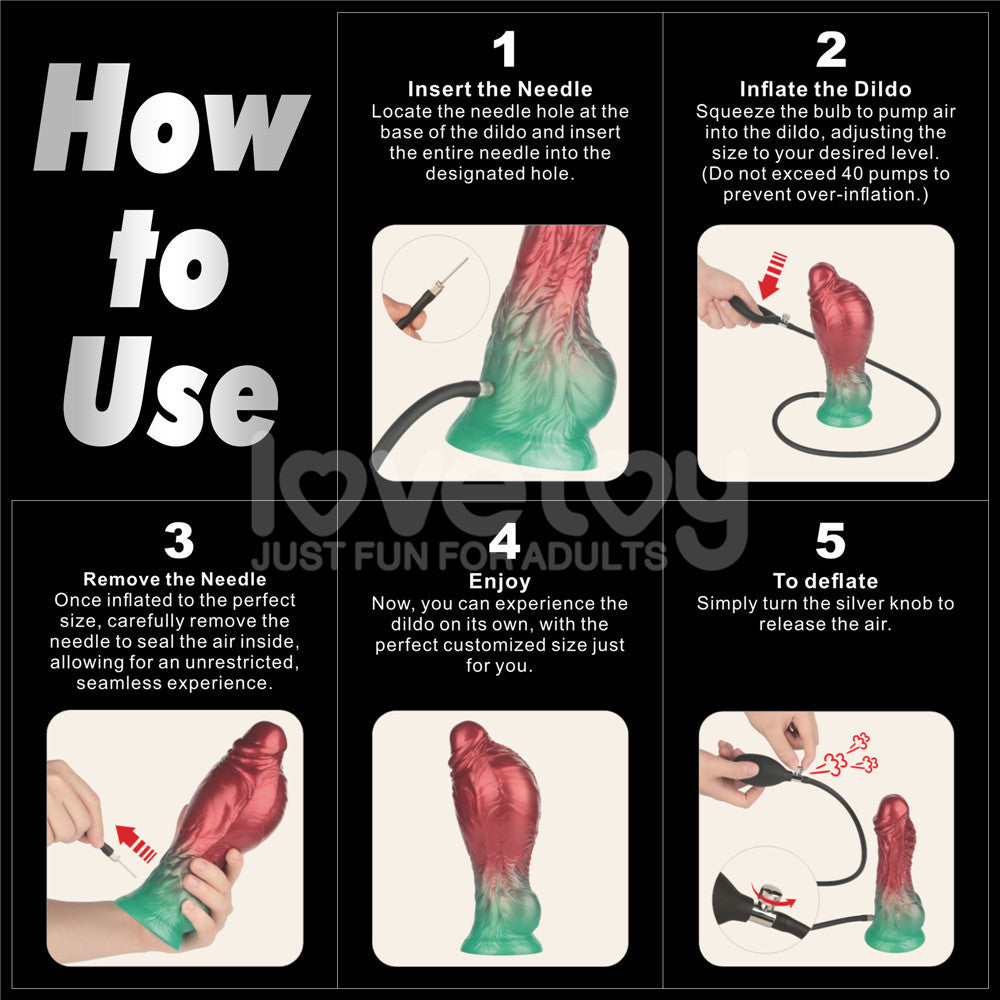 How to Use

1
Insert the Needle
Locate the needle hole at the base of the dildo and insert the entire needle into the designated hole.

2
Inflate the Dildo
Squeeze the bulb to pump air into the dildo, adjusting the size to your desired level. (Do not exceed 40 pumps to prevent over-inflation.)

lovetoy
JUST FUN FOR ADULTS

3
Remove the Needle
Once inflated to the perfect size, carefully remove the needle to seal the air inside, allowing for an unrestricted, seamless experience.

4
Enjoy
Now, you can experience the dildo on its own, with the perfect customized size just for you.

5
To deflate
Simply turn the silver knob to release the air.